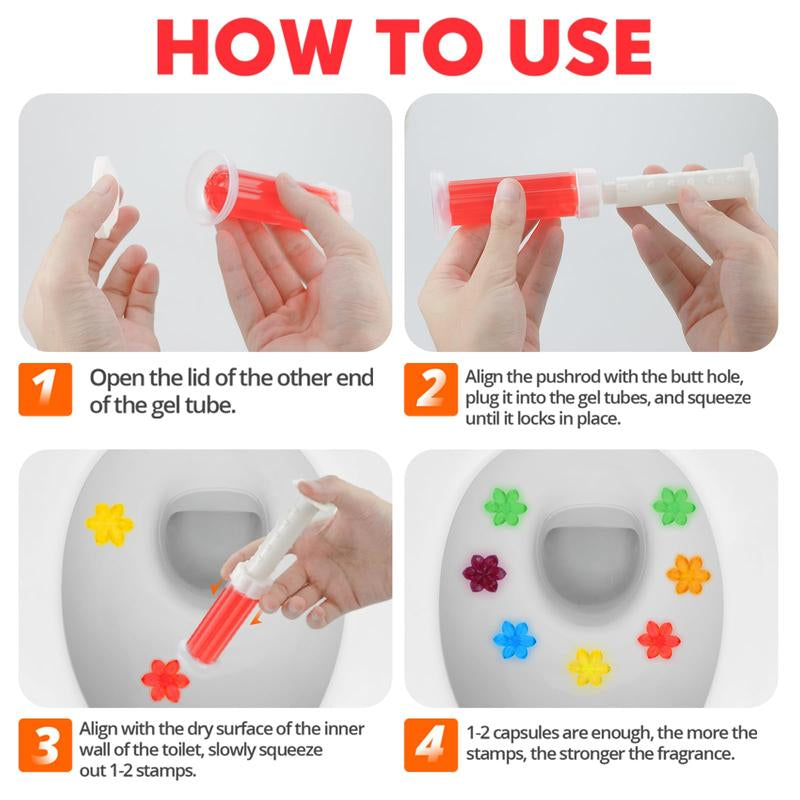 HOW TO USE

1 Open the lid of the other end of the gel tube.

2 Align the pushrod with the butt hole, plug it into the gel tubes, and squeeze until it locks in place.

3 Align with the dry surface of the inner wall of the toilet, slowly squeeze out 1-2 stamps.

4 1-2 capsules are enough, the more the stamps, the stronger the fragrance.