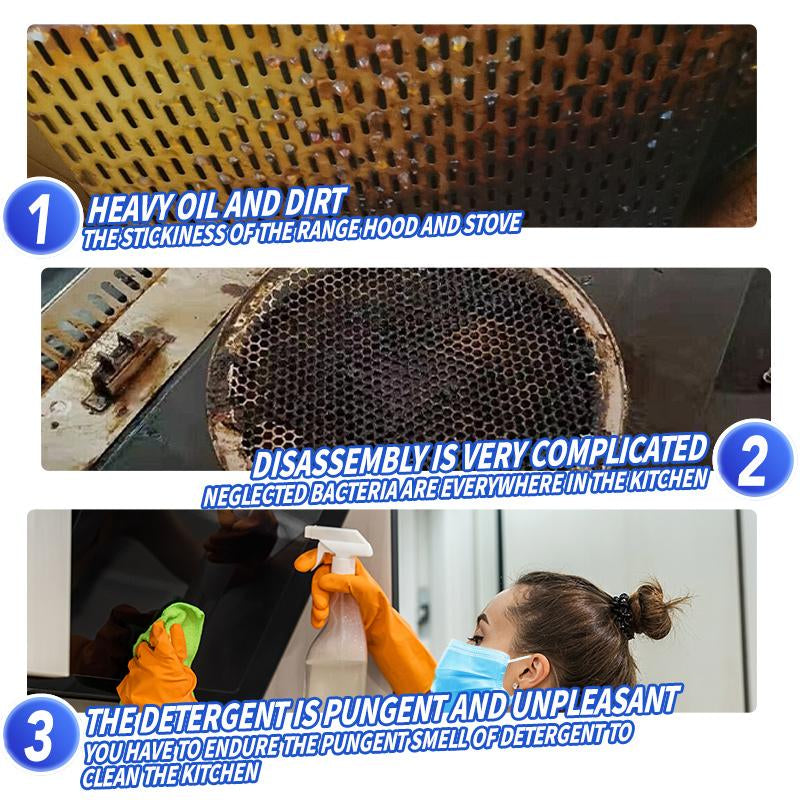 1
HEAVY OIL AND DIRT
THE STICKINESS OF THE RANGE HOOD AND STOVE

DISASSEMBLY IS VERY COMPLICATED
NEGLECTED BACTERIA ARE EVERYWHERE IN THE KITCHEN
2

3
THE DETERGENT IS PUNGENT AND UNPLEASANT
YOU HAVE TO ENDURE THE PUNGENT SMELL OF DETERGENT TO CLEAN THE KITCHEN